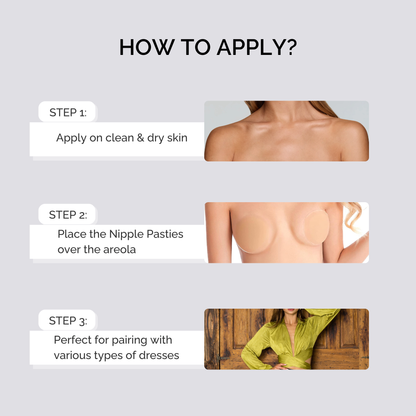 HOW TO APPLY?

STEP 1:

Apply on clean & dry skin

STEP 2:

Place the Nipple Pasties over the areola

STEP 3:

Perfect for pairing with various types of dresses